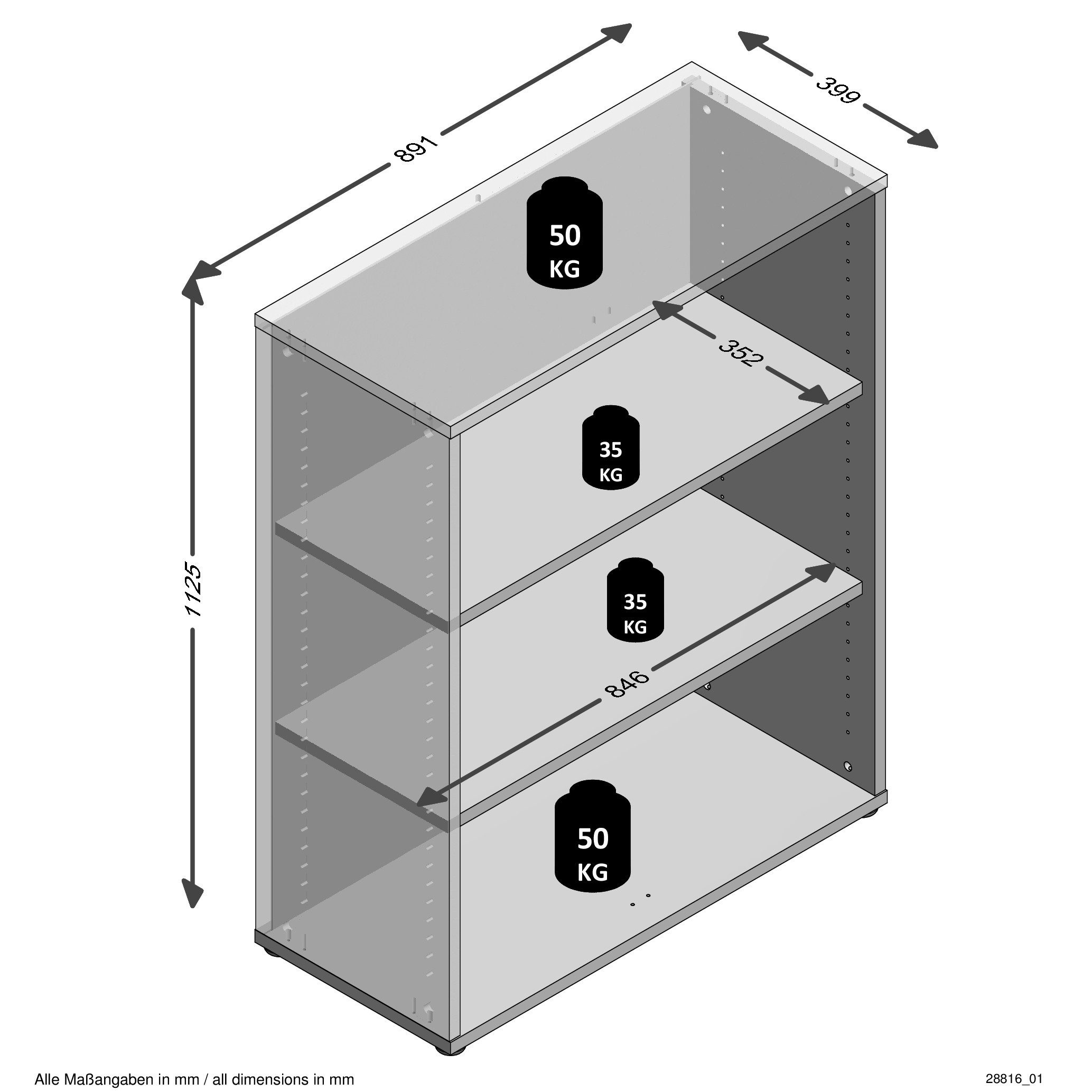 891

399

1125

50 KG

352

35 KG

35 KG

846

50 KG

Alle Maßangaben in mm / all dimensions in mm

28816_01