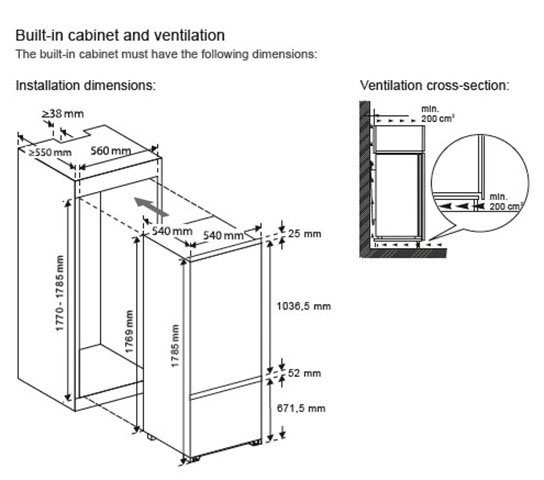 Built-in cabinet and ventilation
The built-in cabinet must have the following dimensions:

Installation dimensions:

≥38 mm
≥550 mm
560 mm
540 mm
540 mm
25 mm
1770 - 1785 mm
1769 mm
1785 mm
1036,5 mm
52 mm
671,5 mm

Ventilation cross-section:

min. 200 cm²
min. 200 cm²