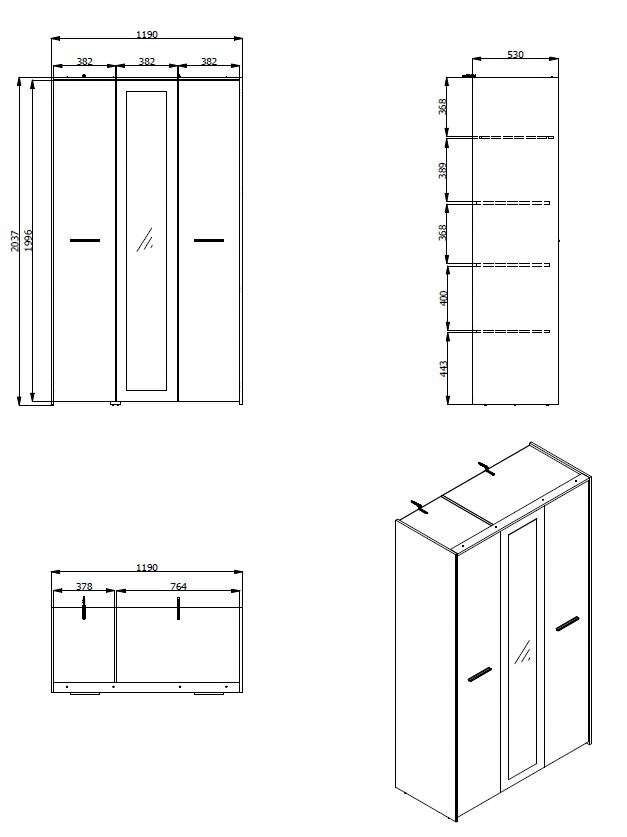 1190
382
382
382
2037
1996

530
368
389
368
400
443

1190
378
764