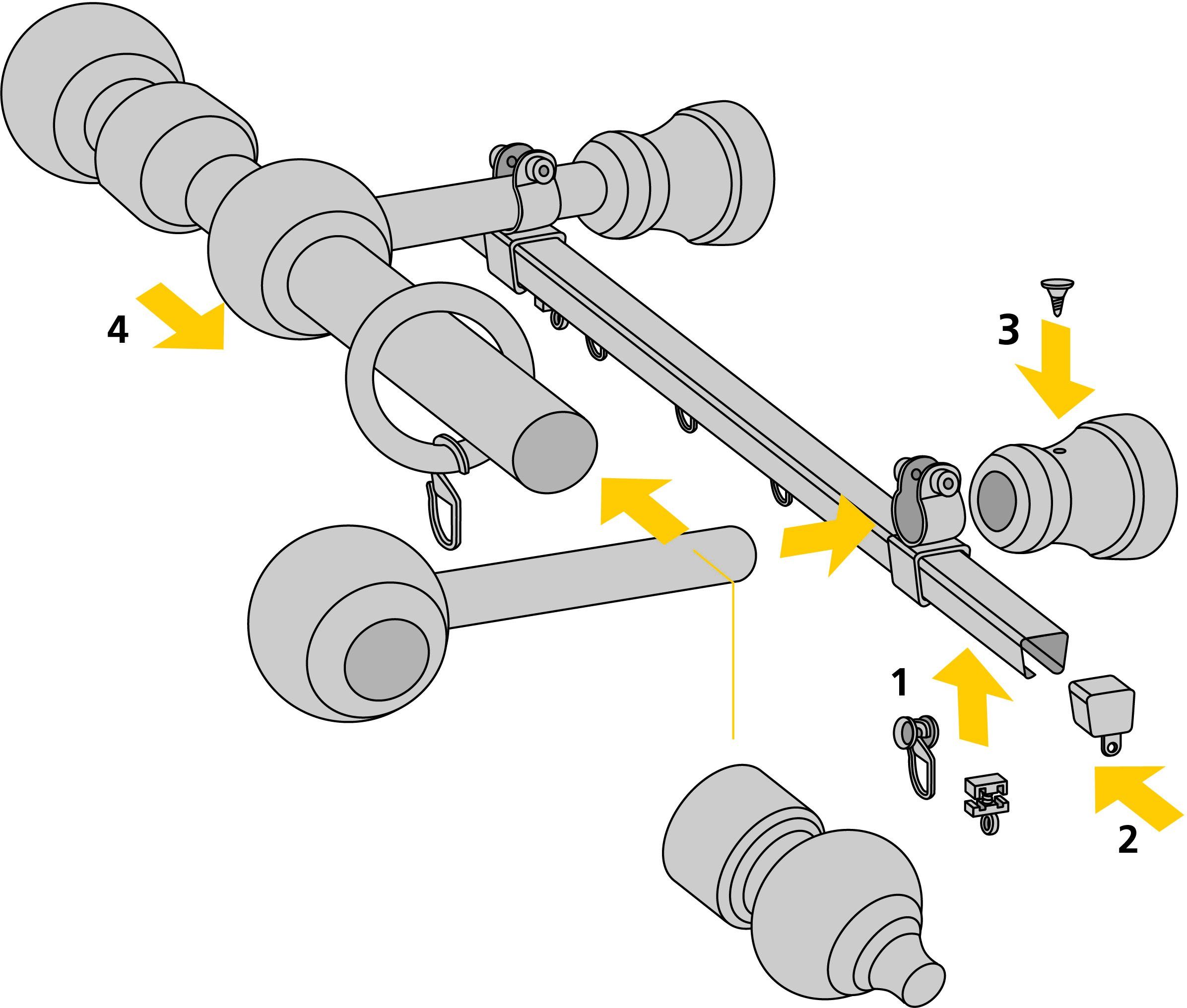 4
3
1
2