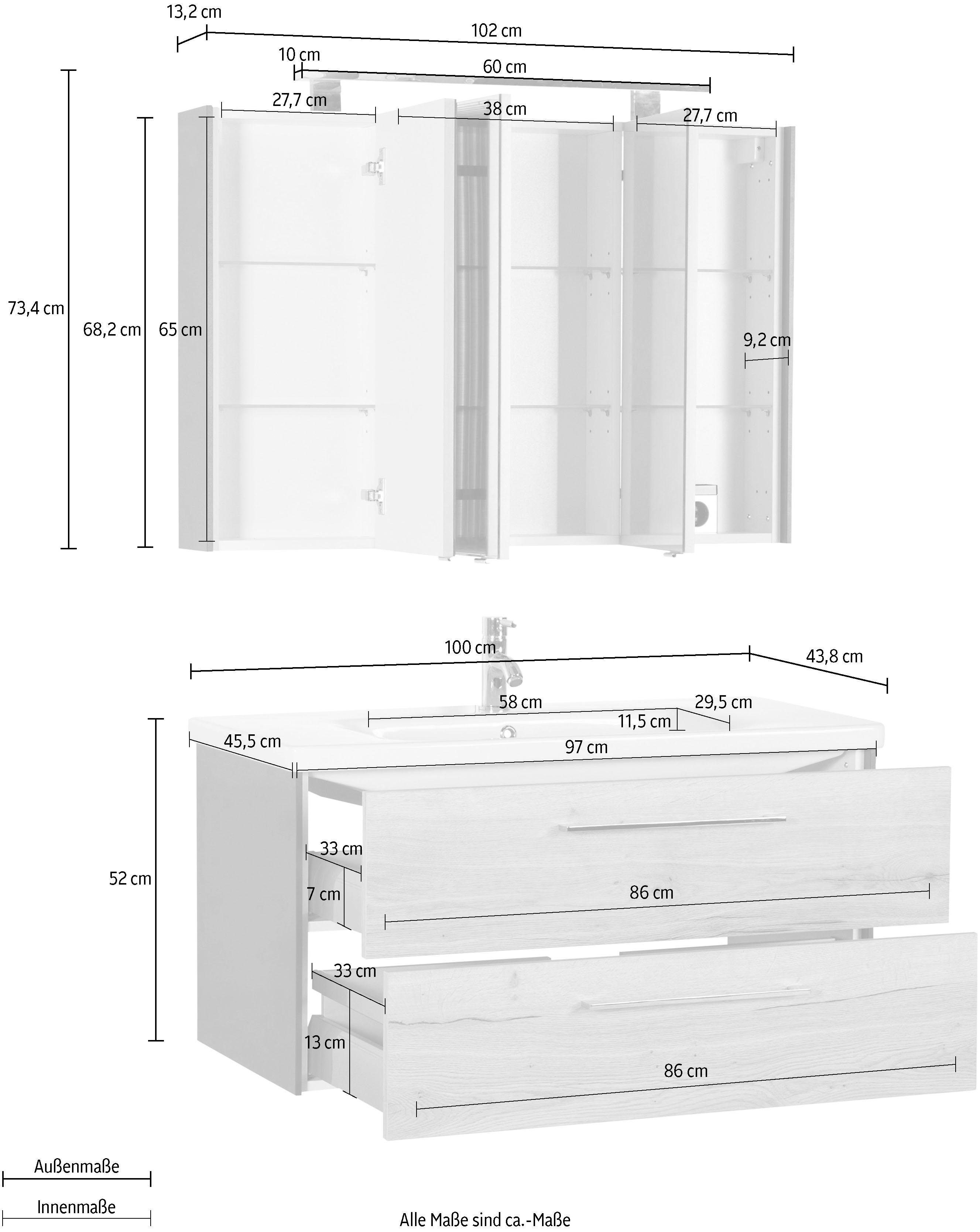 13,2 cm
102 cm
10 cm
60 cm
27,7 cm
38 cm
27,7 cm
73,4 cm
68,2 cm
65 cm
9,2 cm

100 cm
43,8 cm
58 cm
29,5 cm
11,5 cm
45,5 cm
97 cm
52 cm
33 cm
7 cm
86 cm
33 cm
13 cm
86 cm

Außenmaße
Innenmaße
Alle Maße sind ca.-Maße