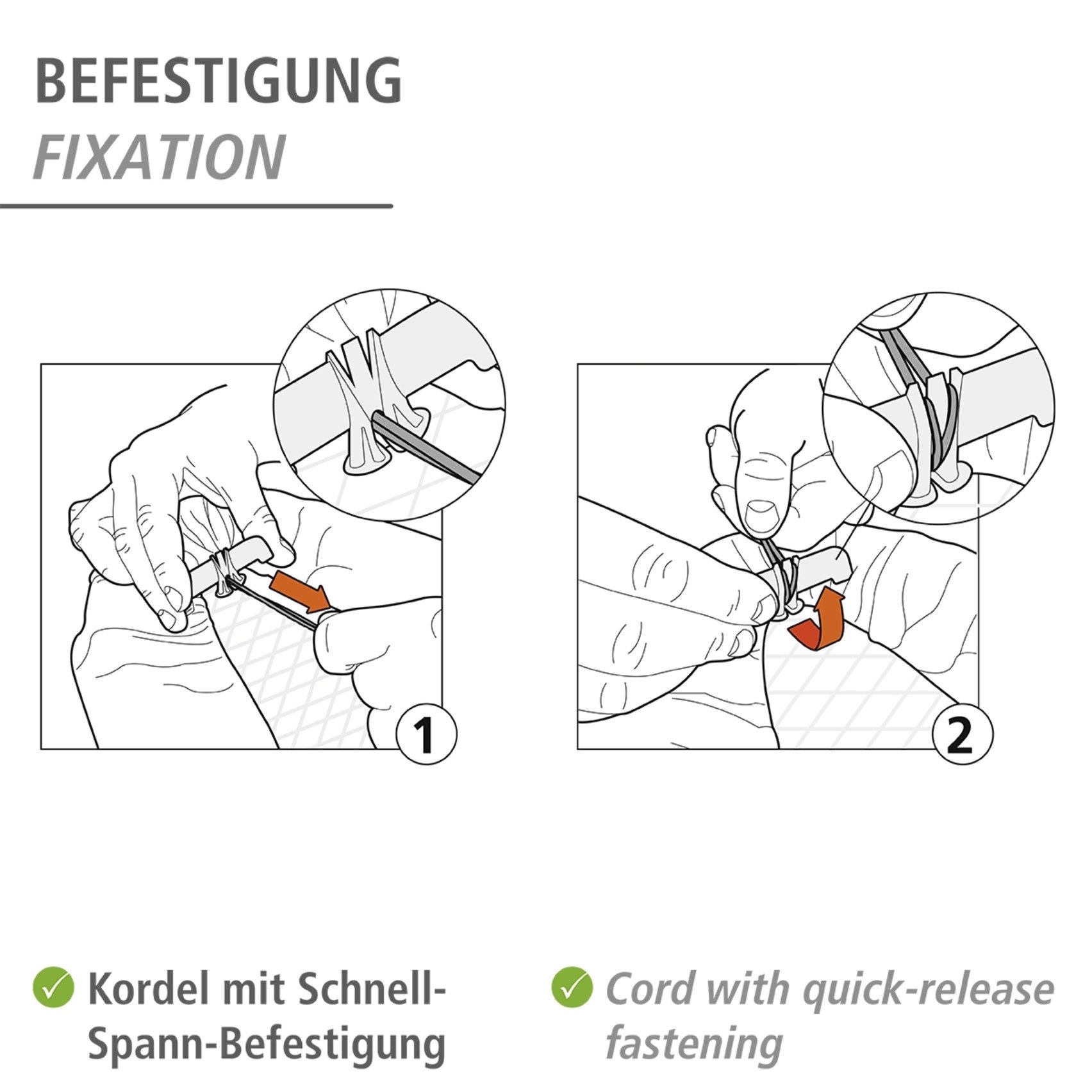 BEFESTIGUNG
FIXATION

1

2

Kordel mit Schnell-Spann-Befestigung

Cord with quick-release fastening