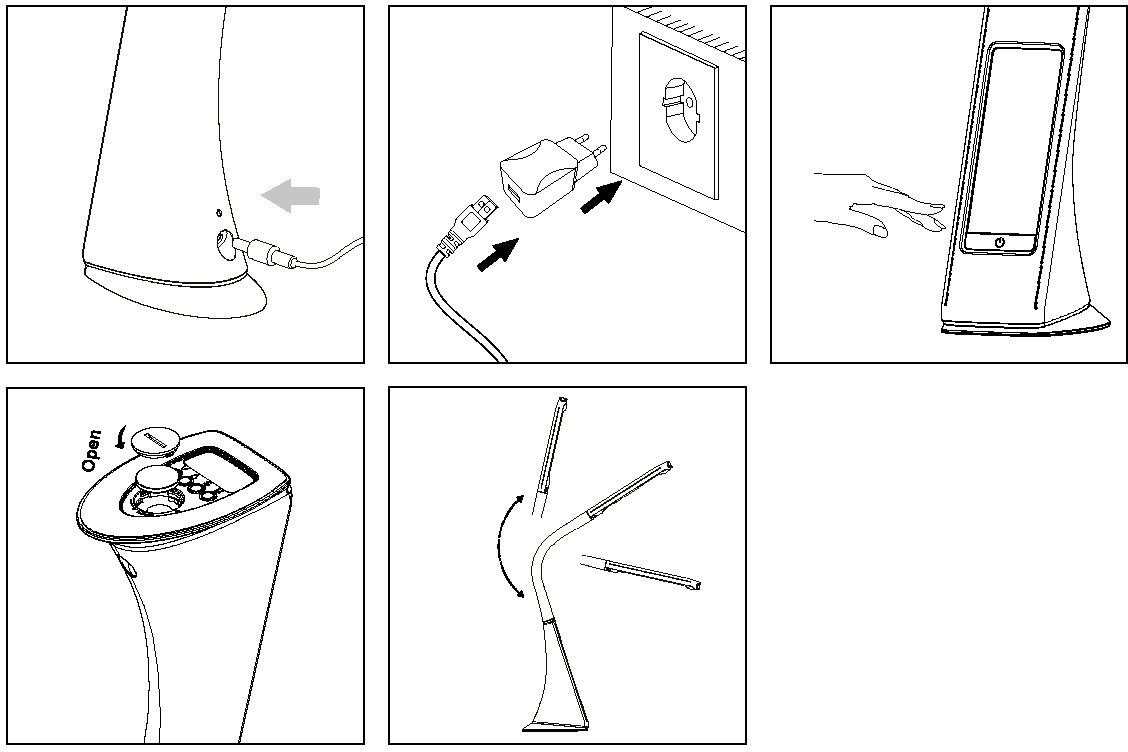 Open