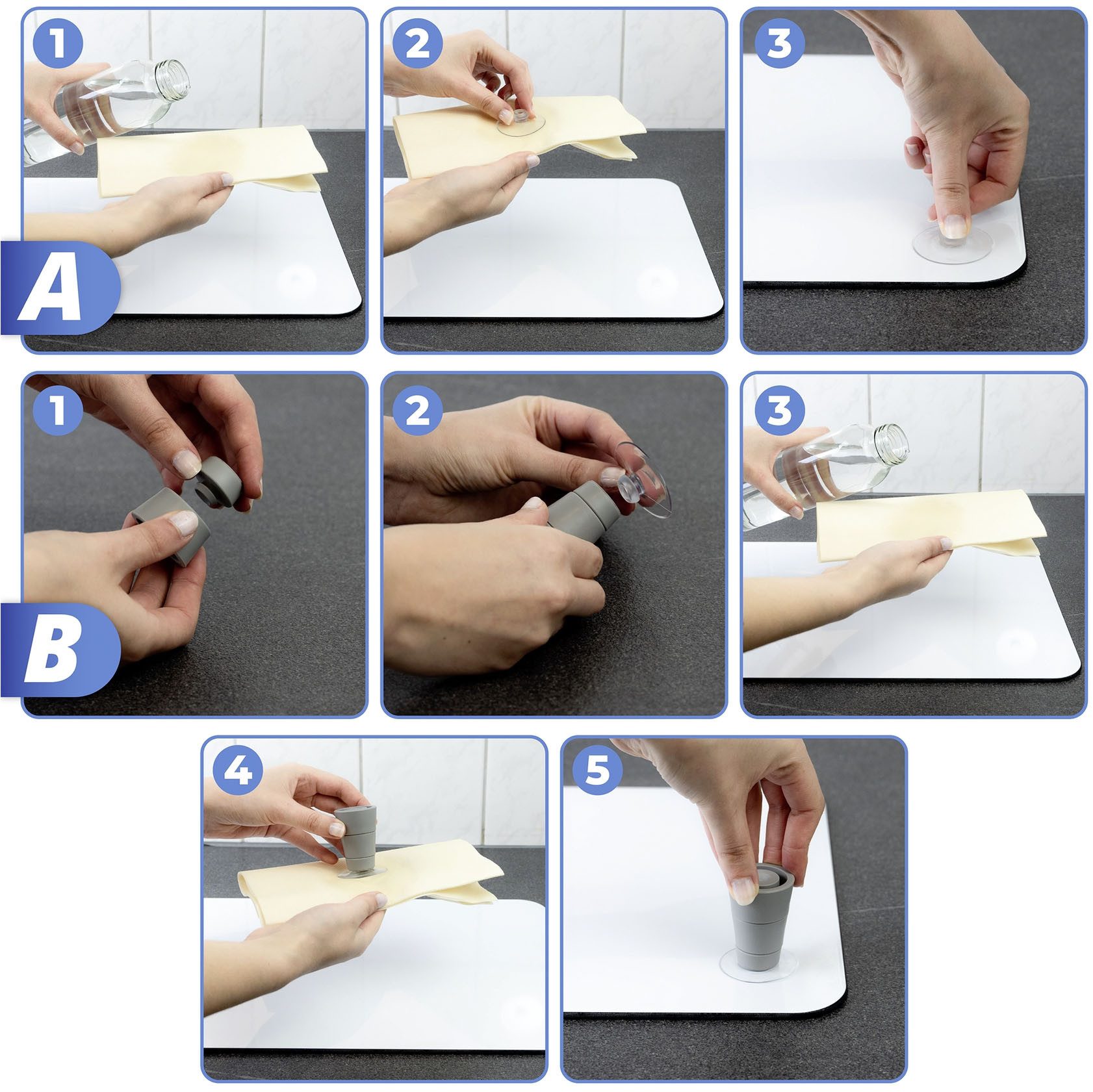 1
2
3
A
1
2
3
B
4
5