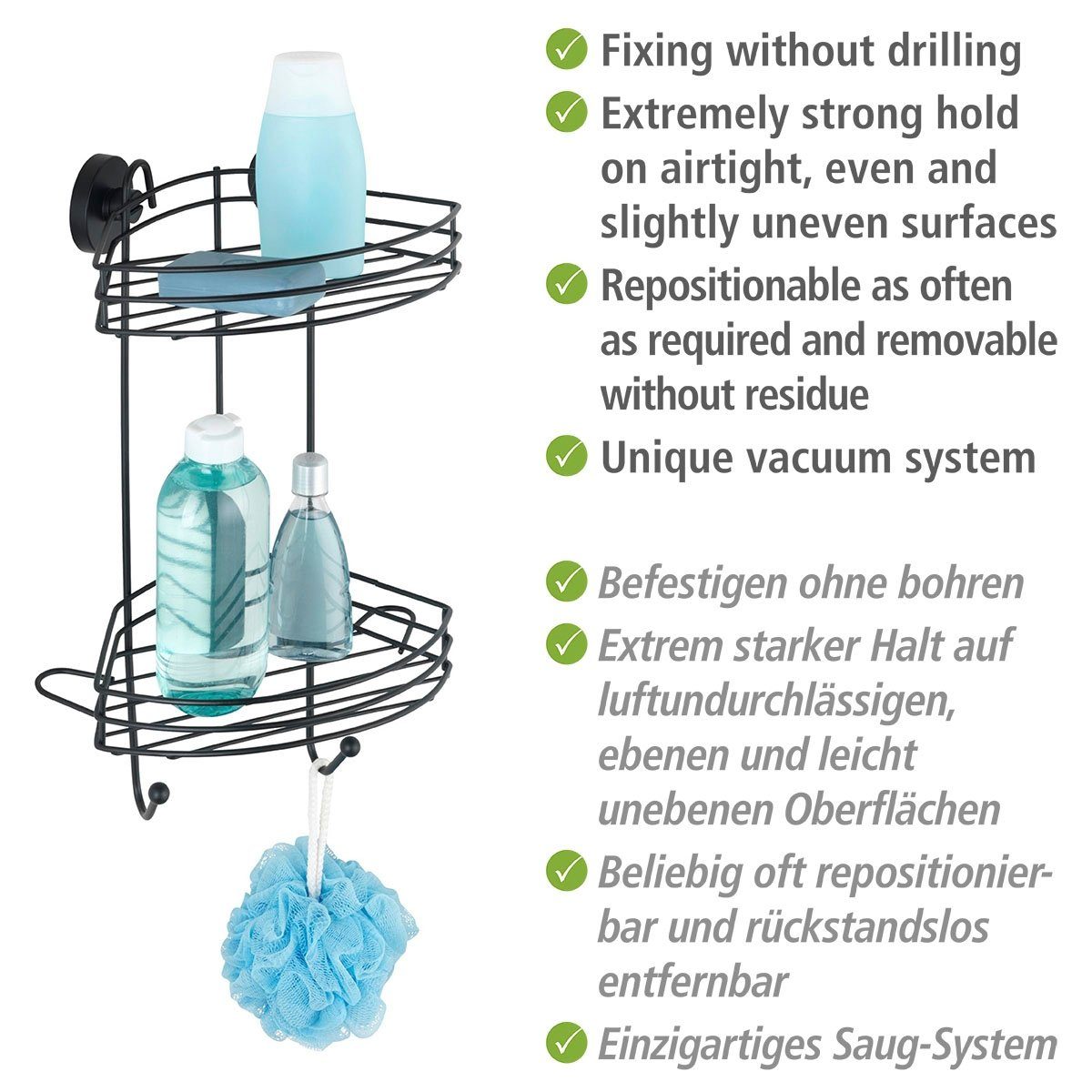 Fixing without drilling

Extremely strong hold on airtight, even and slightly uneven surfaces

Repositionable as often as required and removable without residue

Unique vacuum system

Befestigen ohne bohren

Extrem starker Halt auf luftundurchlässigen, ebenen und leicht unebenen Oberflächen

Beliebig oft repositionierbar und rückstandslos entfernbar

Einzigartiges Saug-System