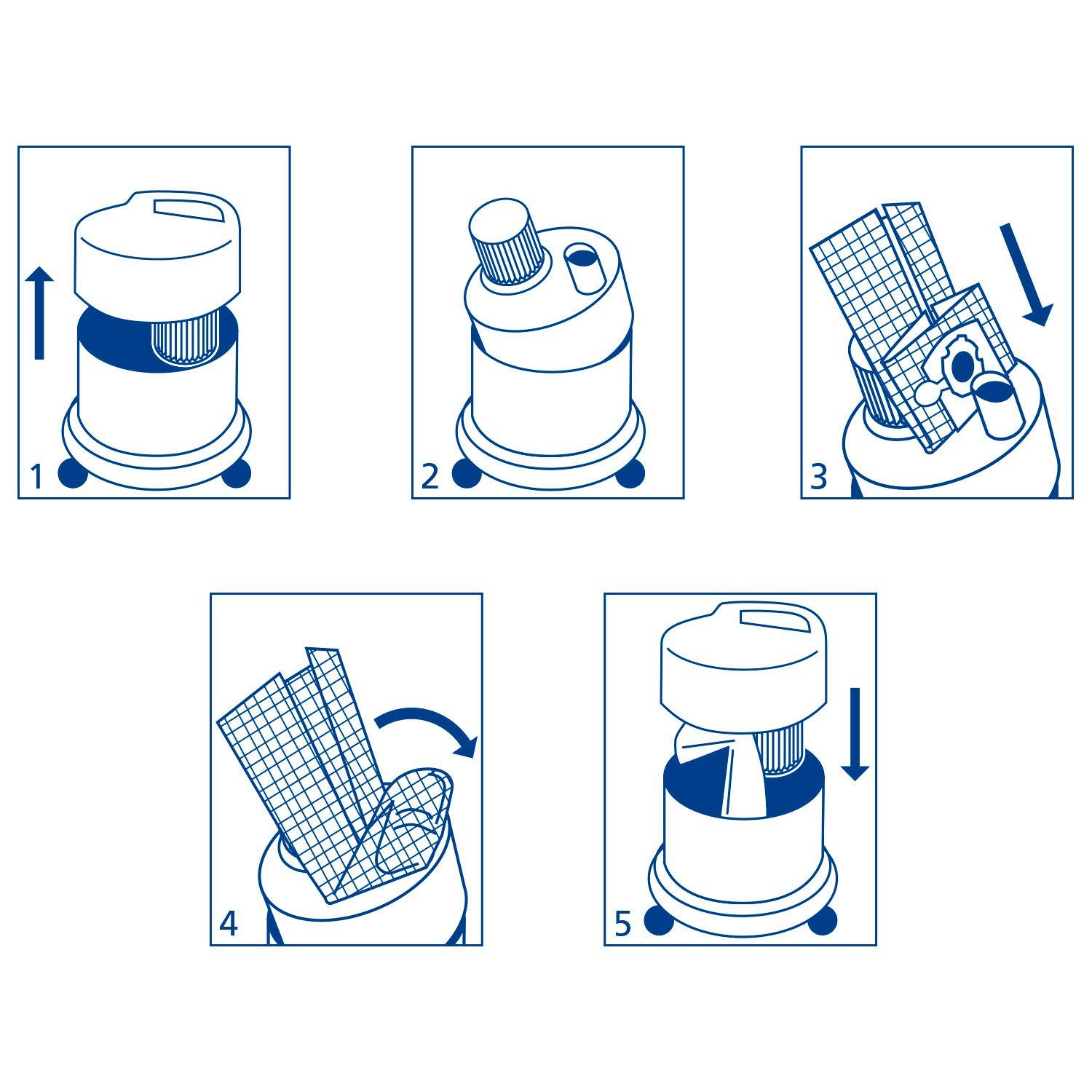 1

2

3

4

5